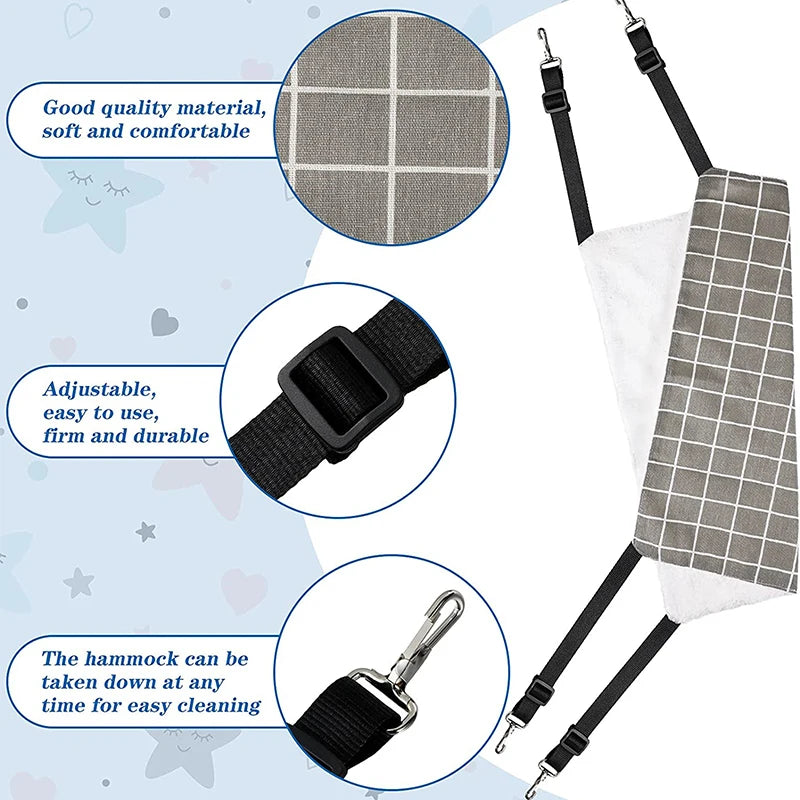 Good quality material, soft and comfortable

Adjustable, easy to use, firm and durable

The hammock can be taken down at any time for easy cleaning